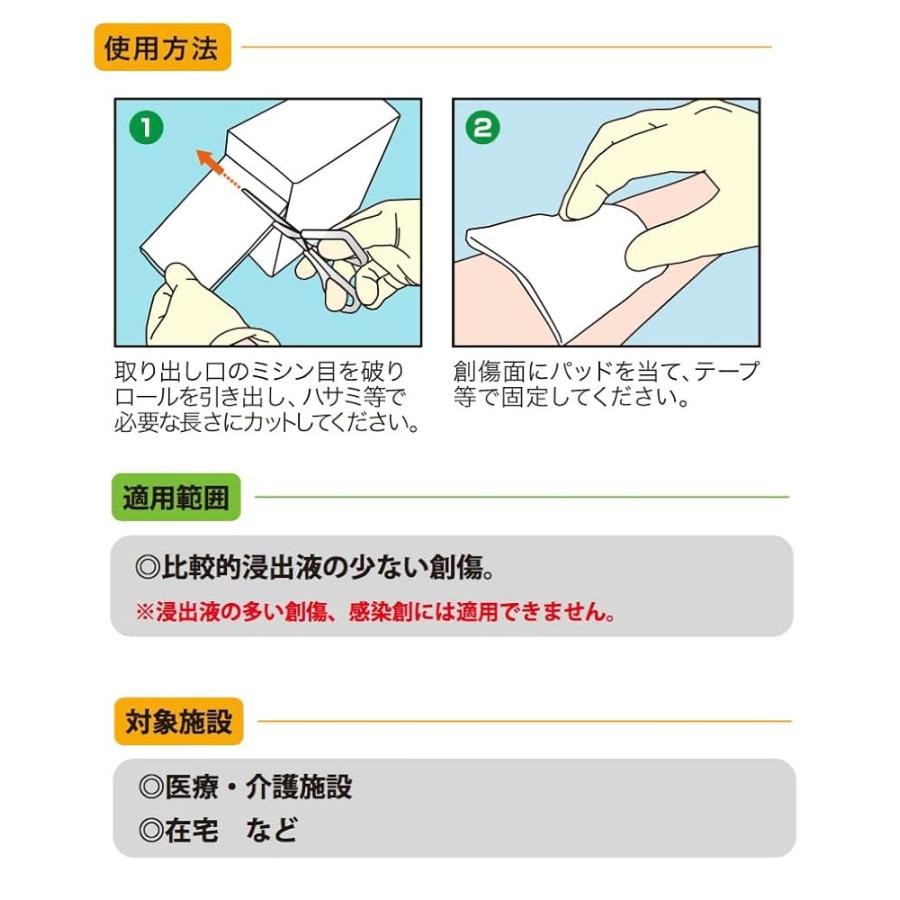 使用方法

1

取り出し口のミシン目を破りロールを引き出し、ハサミ等で必要な長さにカットしてください。

2

創傷面にパッドを当て、テープ等で固定してください。

適用範囲

◎比較的浸出液の少ない創傷。
※浸出液の多い創傷、感染創には適用できません。

対象施設

◎医療・介護施設
◎在宅　など